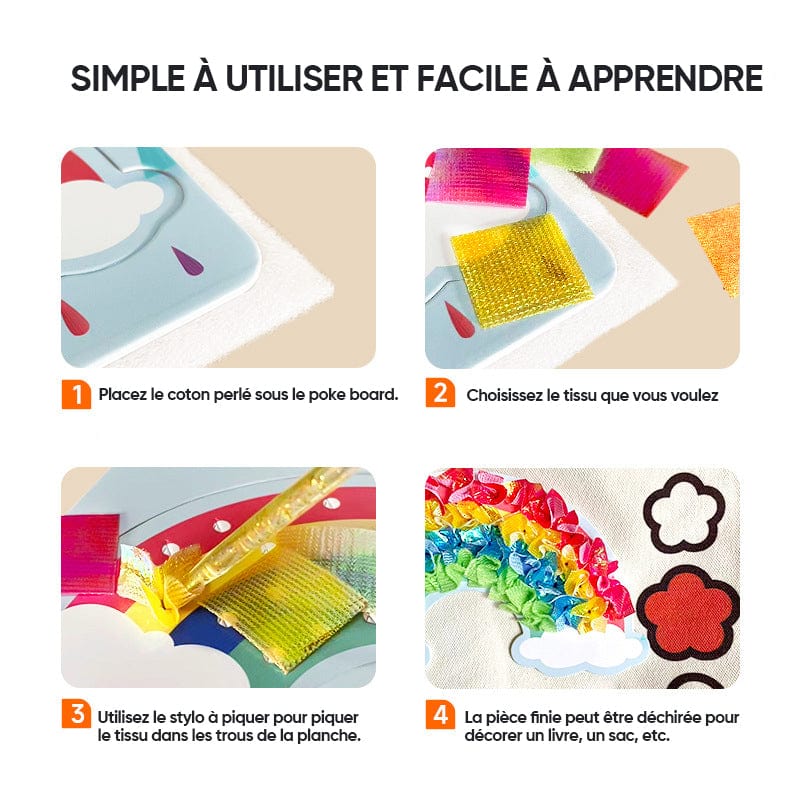 SIMPLE À UTILISER ET FACILE À APPRENDRE

1 Placez le coton perlé sous le poke board.

2 Choisissez le tissu que vous voulez

3 Utilisez le stylo à piquer pour piquer le tissu dans les trous de la planche.

4 La pièce finie peut être déchirée pour décorer un livre, un sac, etc.